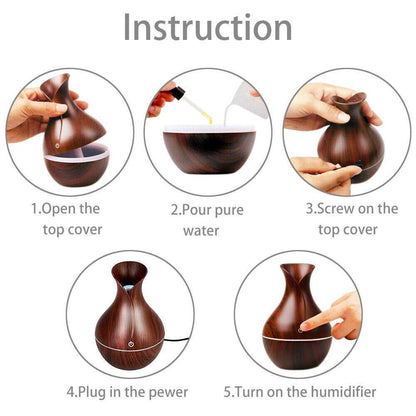 Instruction

1.Open the top cover

2.Pour pure water

3.Screw on the top cover

4.Plug in the pewer

5.Turn on the humidifier